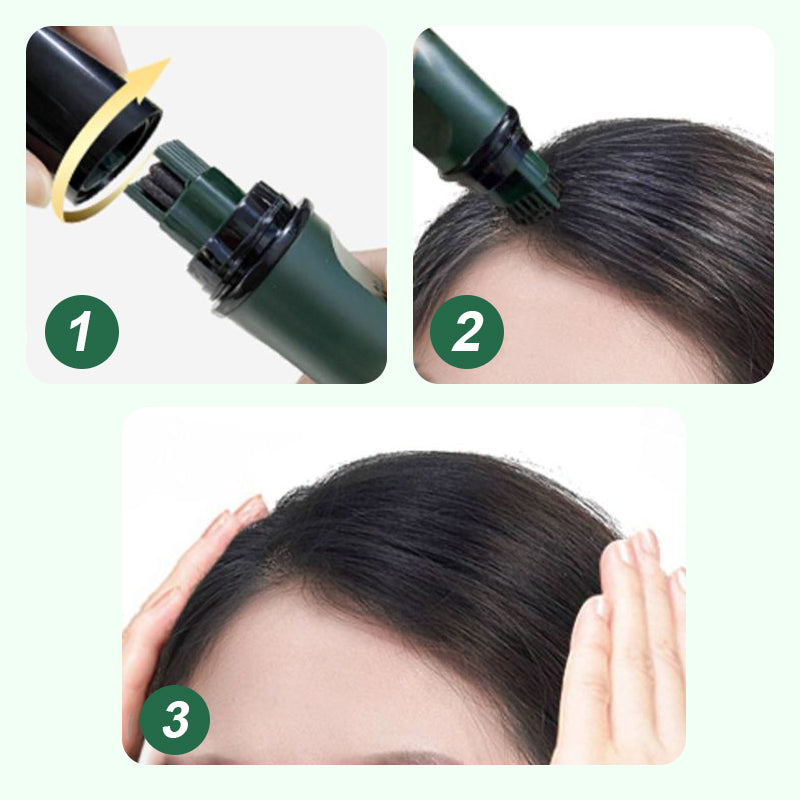 1

2

3