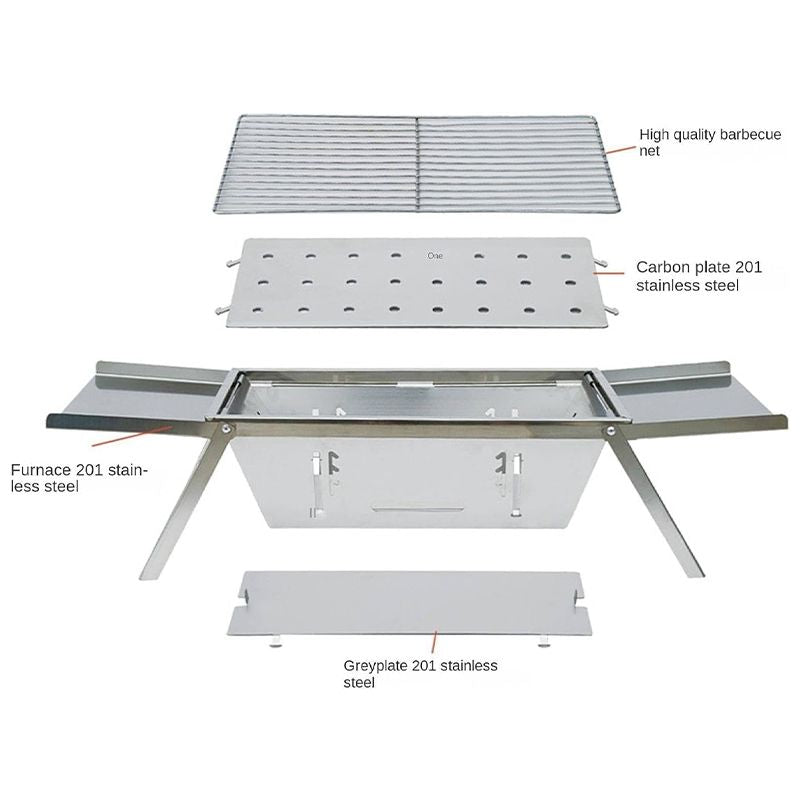 High quality barbecue net

One

Carbon plate 201 stainless steel

Furnace 201 stainless steel

Greyplate 201 stainless steel