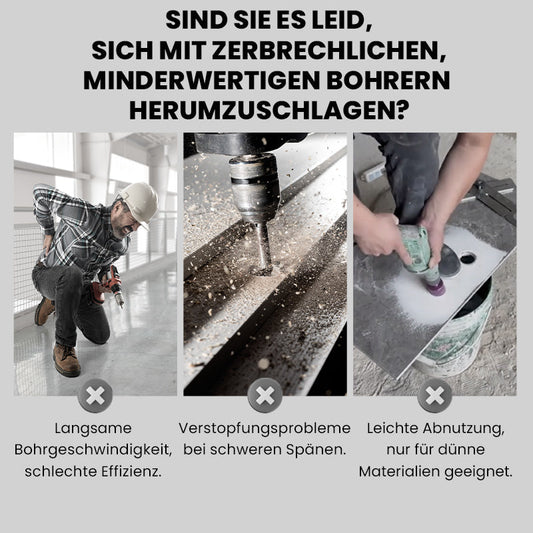 SIND SIE ES LEID, SICH MIT ZERBRECHLICHEN, MINDERWERTIGEN BOHRERN HERUMZUSCHLAGEN?

Langsame Bohrgeschwindigkeit, schlechte Effizienz.

Verstopfungsprobleme bei schweren Spänen.

Leichte Abnutzung, nur für dünne Materialien geeignet.